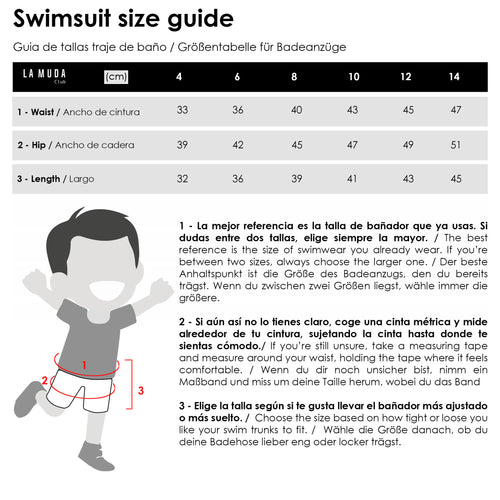 Swimsuit size guide

Guia de tallas traje de baño / Größentabelle für Badeanzüge

| LA MUDA Club (cm) | 4 | 6 | 8 | 10 | 12 | 14 |
|---|---|---|---|---|---|---|
| 1 - Waist / Ancho de cintura | 33 | 36 | 40 | 43 | 45 | 47 |
| 2 - Hip / Ancho de cadera | 39 | 42 | 45 | 47 | 49 | 51 |
| 3 - Length / Largo | 32 | 36 | 39 | 41 | 43 | 45 |

1

2

3

1 - La mejor referencia es la talla de bañador que ya usas. Si dudas entre dos tallas, elige siempre la mayor. / The best reference is the size of swimwear you already wear. If you're between two sizes, always choose the larger one. / Der beste Anhaltspunkt ist die Größe des Badeanzugs, den du bereits trägst. Wenn du zwischen zwei Größen liegst, wähle immer die größere.

2 - Si aún así no lo tienes claro, coge una cinta métrica y mide alrededor de tu cintura, sujetando la cinta hasta donde te sientas cómodo./ If you're still unsure, take a measuring tape and measure around your waist, holding the tape where it feels comfortable. / Wenn du dir noch unsicher bist, nimm ein Maßband und miss um deine Taille herum, wobei du das Band

3 - Elige la talla según si te gusta llevar el bañador más ajustado o más suelto. / Choose the size based on how tight or loose you like your swim trunks to fit. / Wähle die Größe danach, ob du deine Badehose lieber eng oder locker trägst.